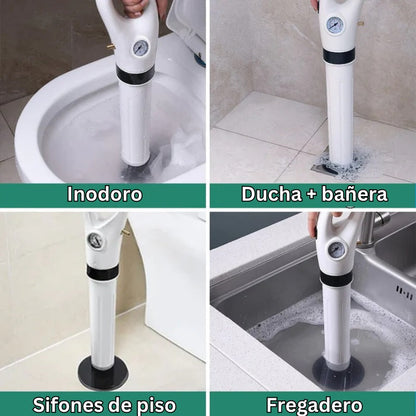 Inodoro

Ducha + bañera

Sifones de piso

Fregadero